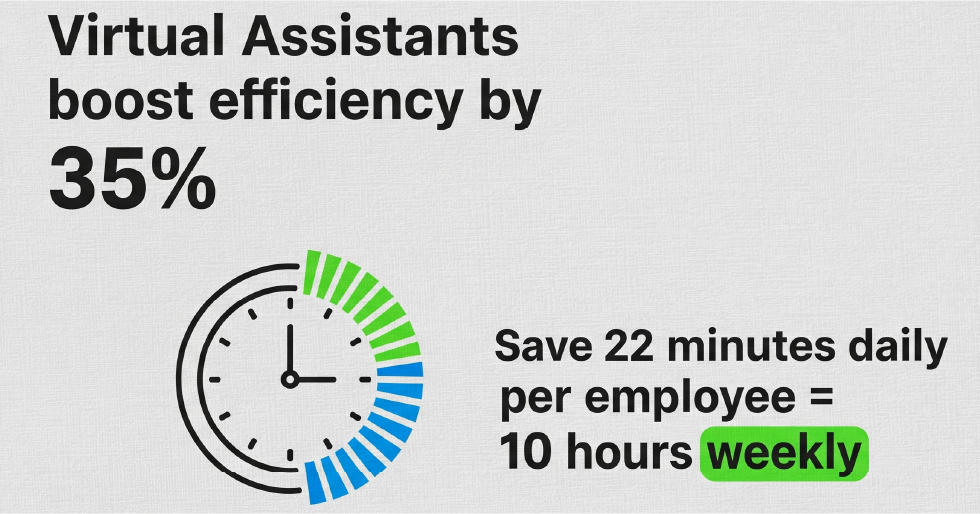 Virtual Assistants boost efficiency by
35%

Save 22 minutes daily per employee = 10 hours weekly