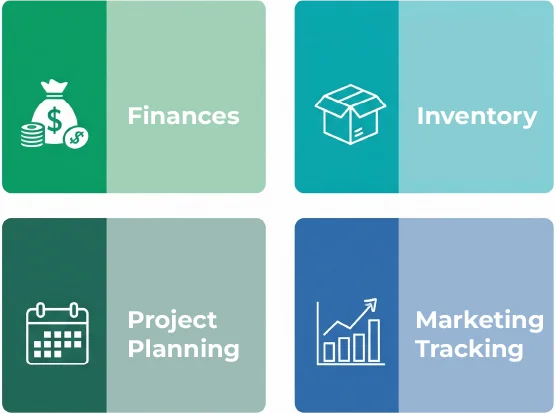 Finances

Inventory

Project Planning

Marketing Tracking